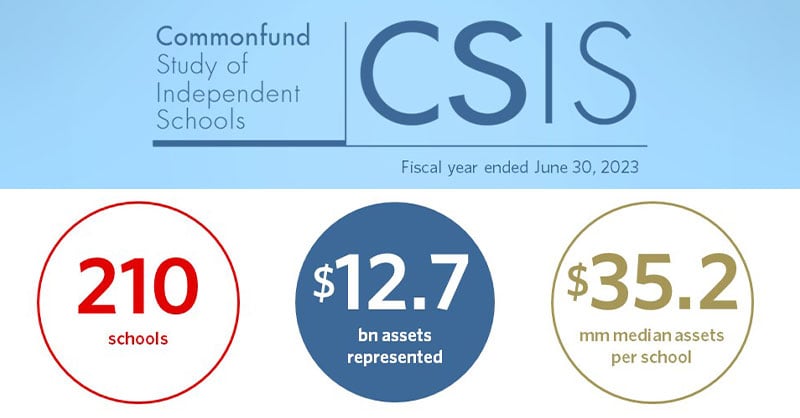 Commonfund
Study of
Independent
Schools

CSIS

Fiscal year ended June 30, 2023

210
schools

\$12.7
bn assets
represented

\$35.2
mm median assets
per school