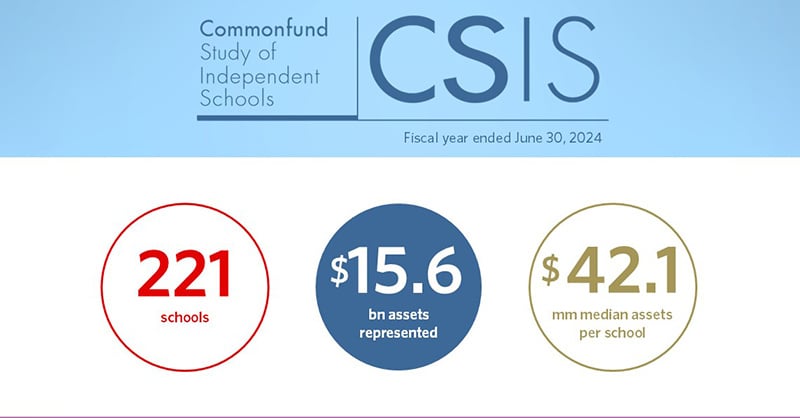 Commonfund
Study of
Independent
Schools

CSIS

Fiscal year ended June 30, 2024

221
schools

$15.6
bn assets represented

$42.1
mm median assets per school