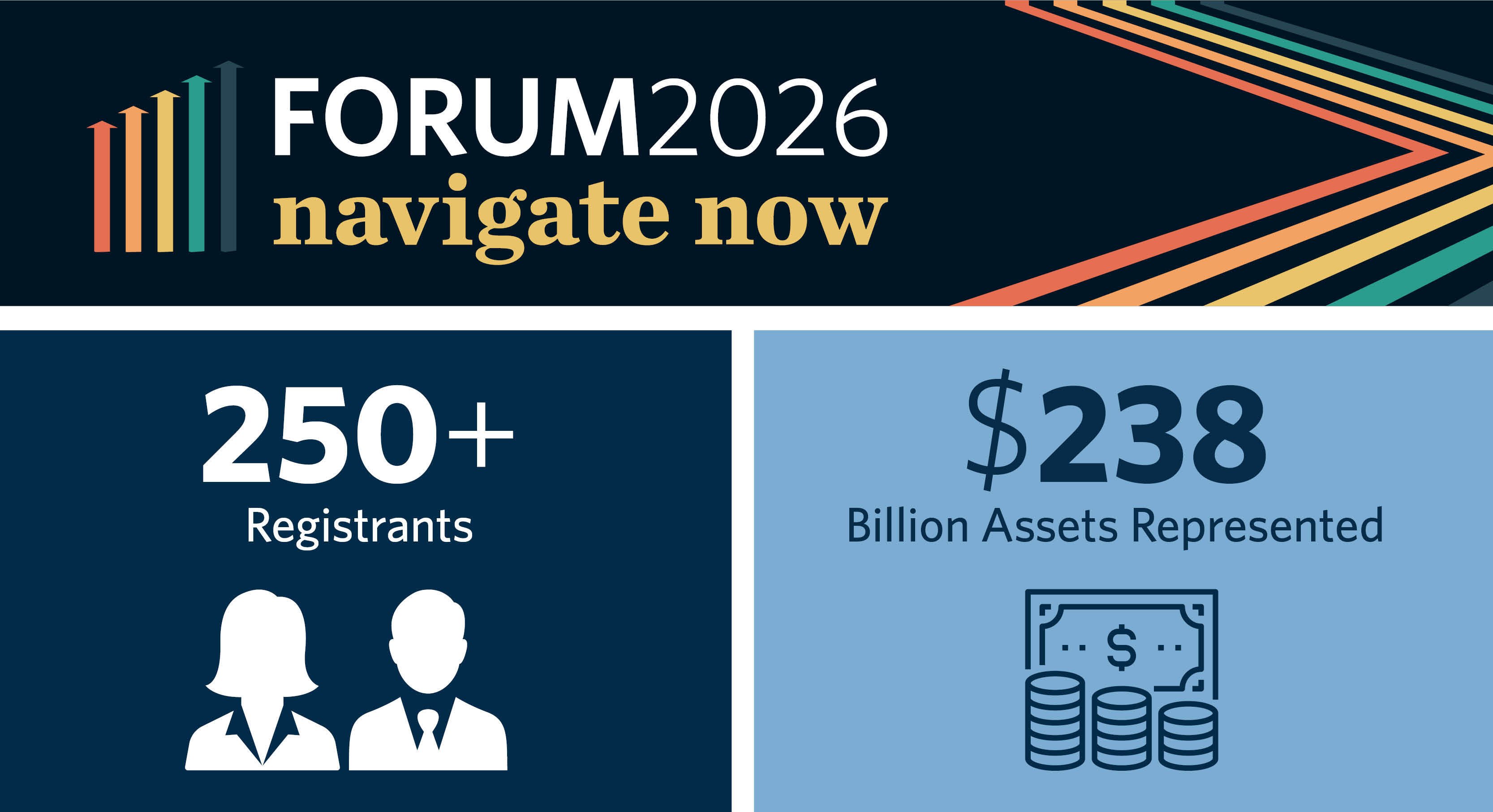 FORUM2026
navigate now

250+
Registrants

$238
Billion Assets Represented

$