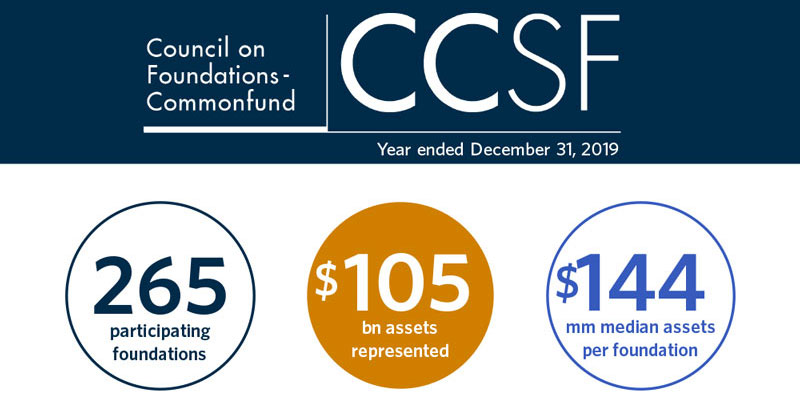 Council on Foundations - Commonfund

CCSF

Year ended December 31, 2019

265
participating foundations

$105
bn assets represented

$144
mm median assets per foundation