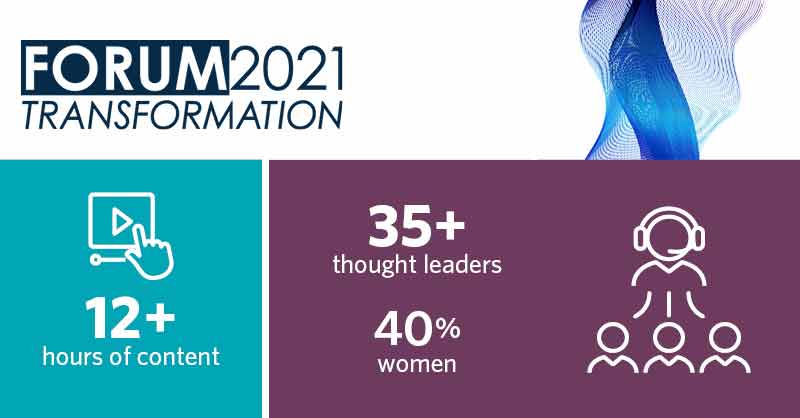 FORUM2021
TRANSFORMATION

12+
hours of content

35+
thought leaders

40%
women