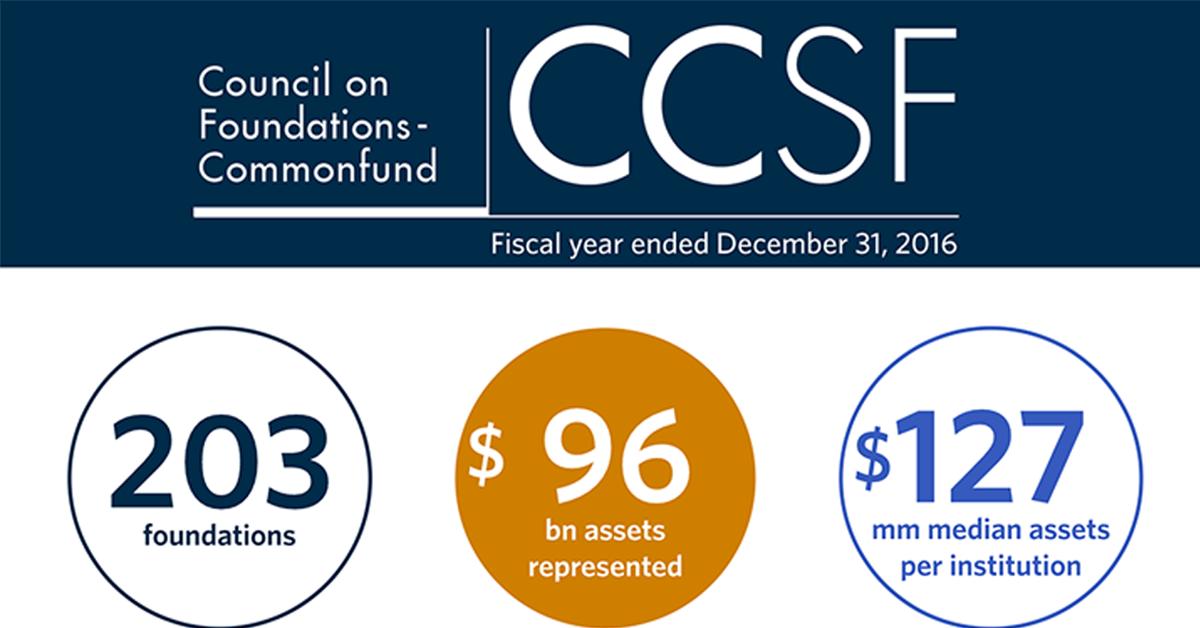 Council on Foundations - Commonfund

CCSF

Fiscal year ended December 31, 2016

203
foundations

$ 96
bn assets represented

$127
mm median assets per institution