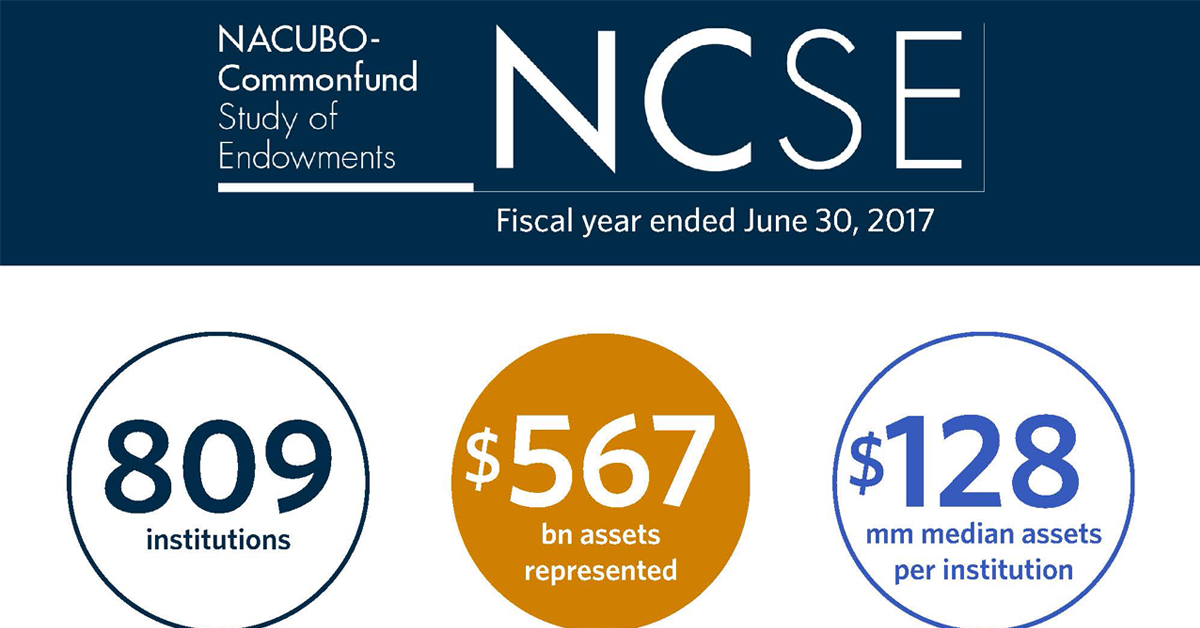 NACUBO-Commonfund Study of Endowments

NCSE

Fiscal year ended June 30, 2017

809 institutions

$567 bn assets represented

$128 mm median assets per institution